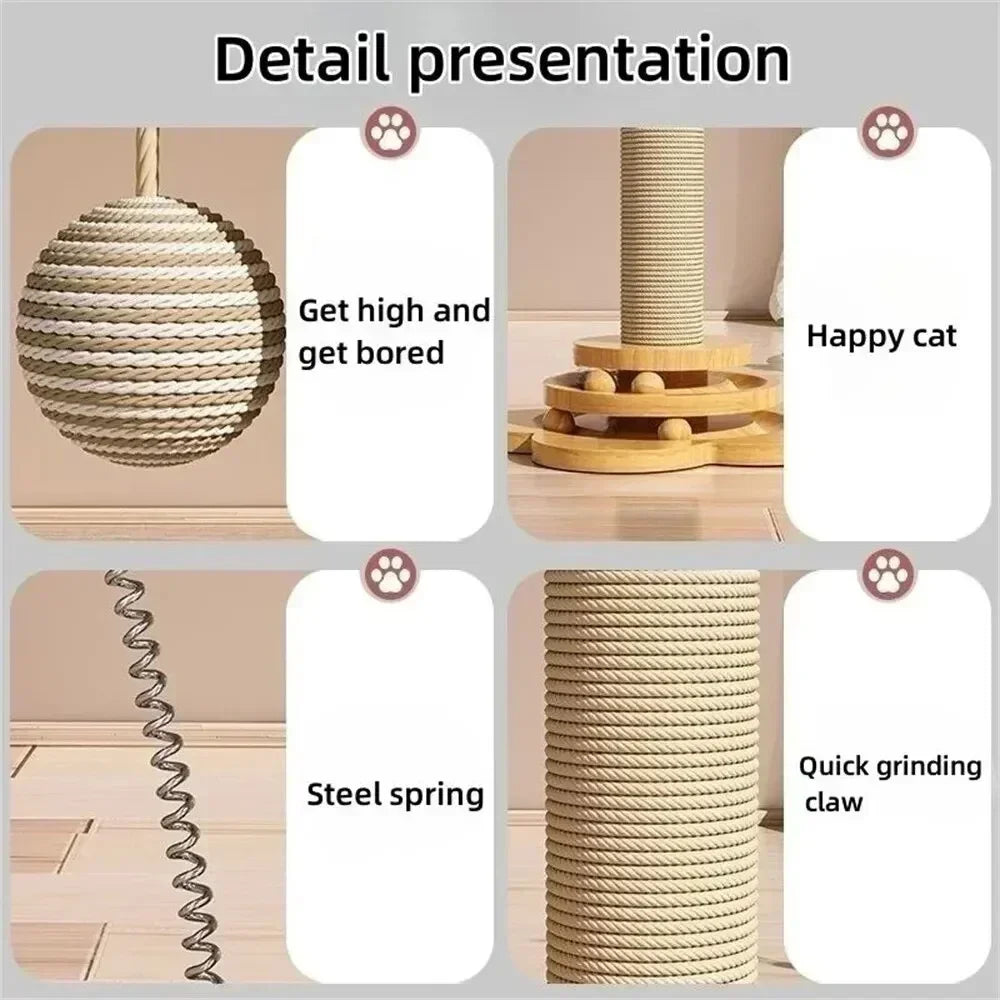 Detail presentation

Get high and get bored

Happy cat

Steel spring

Quick grinding claw