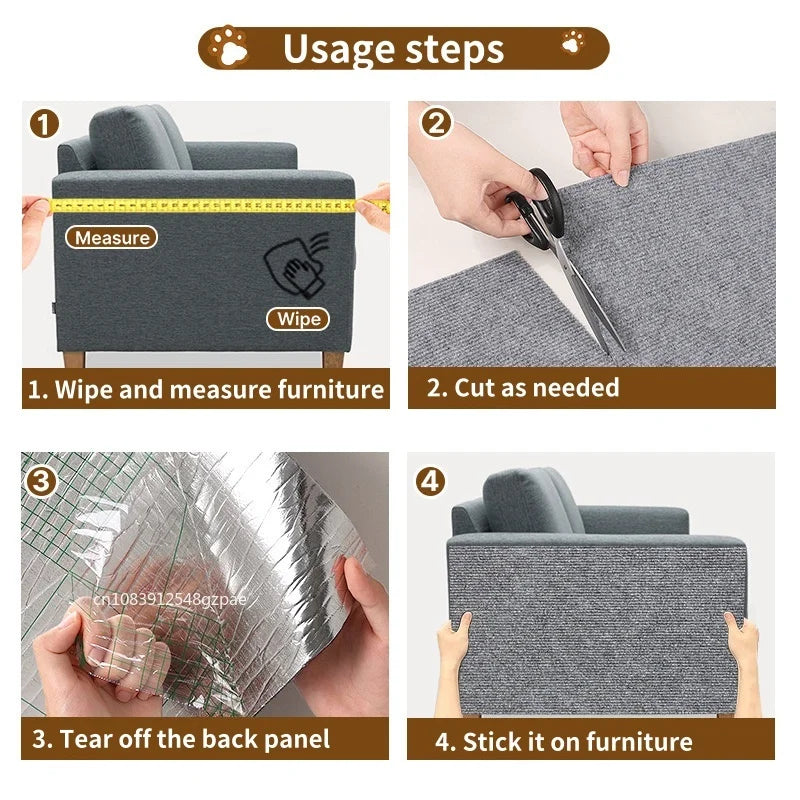 Usage steps

1

Measure

Wipe

1. Wipe and measure furniture

2

2. Cut as needed

3

cn1083912548gzpae

3. Tear off the back panel

4

4. Stick it on furniture